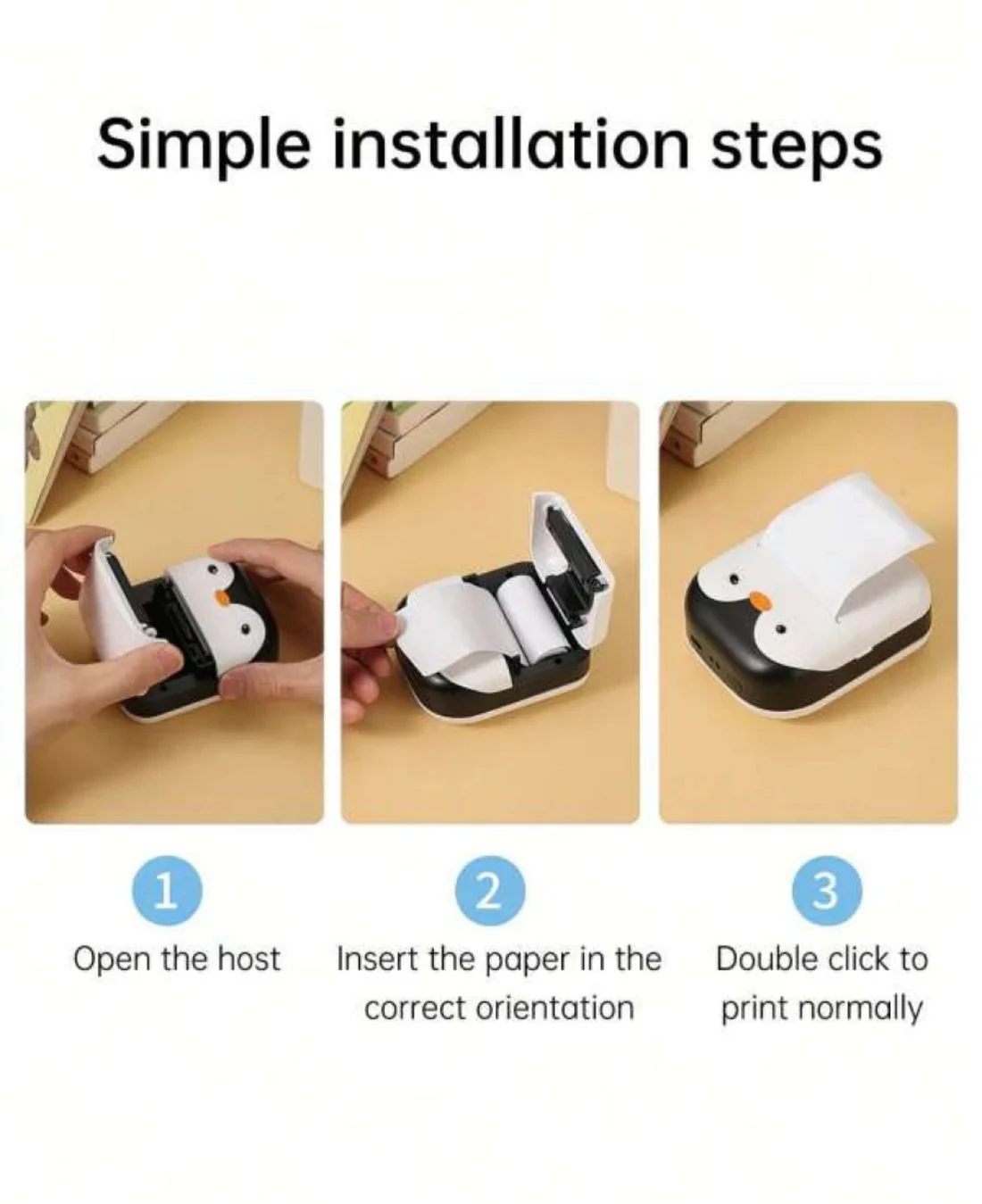 Simple installation steps

1

Open the host

2

Insert the paper in the correct orientation

3

Double click to print normally